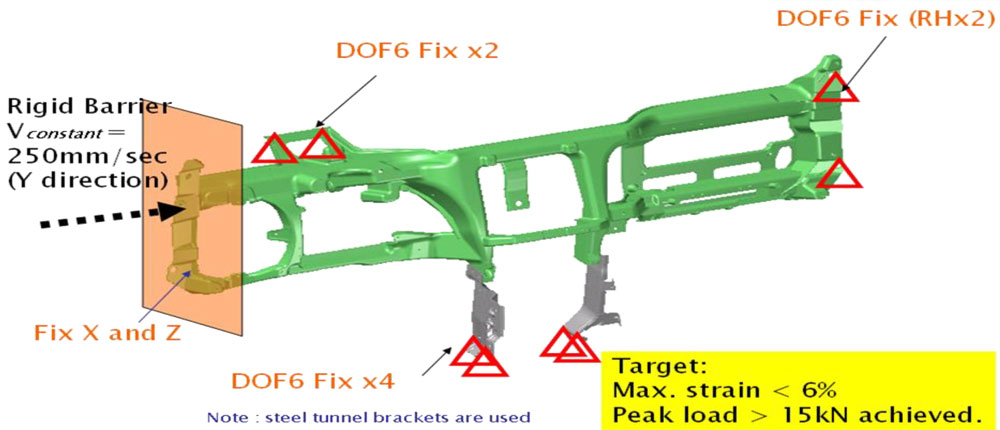 DOF6 Fix (RHx2)

DOF6 Fix x2

Rigid Barrier
$V_{constant}$ =
250mm/sec
(Y direction)

Fix X and Z

DOF6 Fix x4

Note : steel tunnel brackets are used

Target:
Max. strain < 6%
Peak load > 15kN achieved.